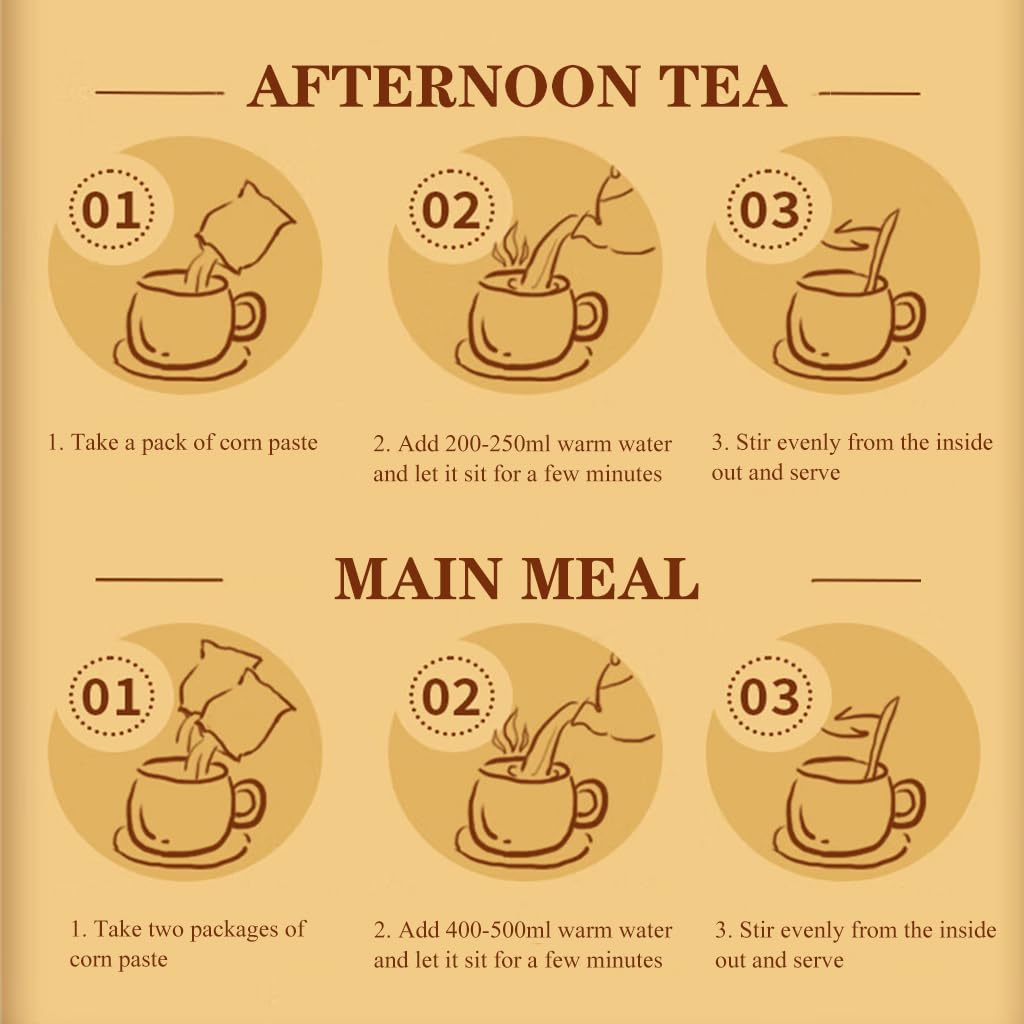 AFTERNOON TEA

01

02

03

1. Take a pack of corn paste

2. Add 200-250ml warm water and let it sit for a few minutes

3. Stir evenly from the inside out and serve

MAIN MEAL

01

02

03

1. Take two packages of corn paste

2. Add 400-500ml warm water and let it sit for a few minutes

3. Stir evenly from the inside out and serve